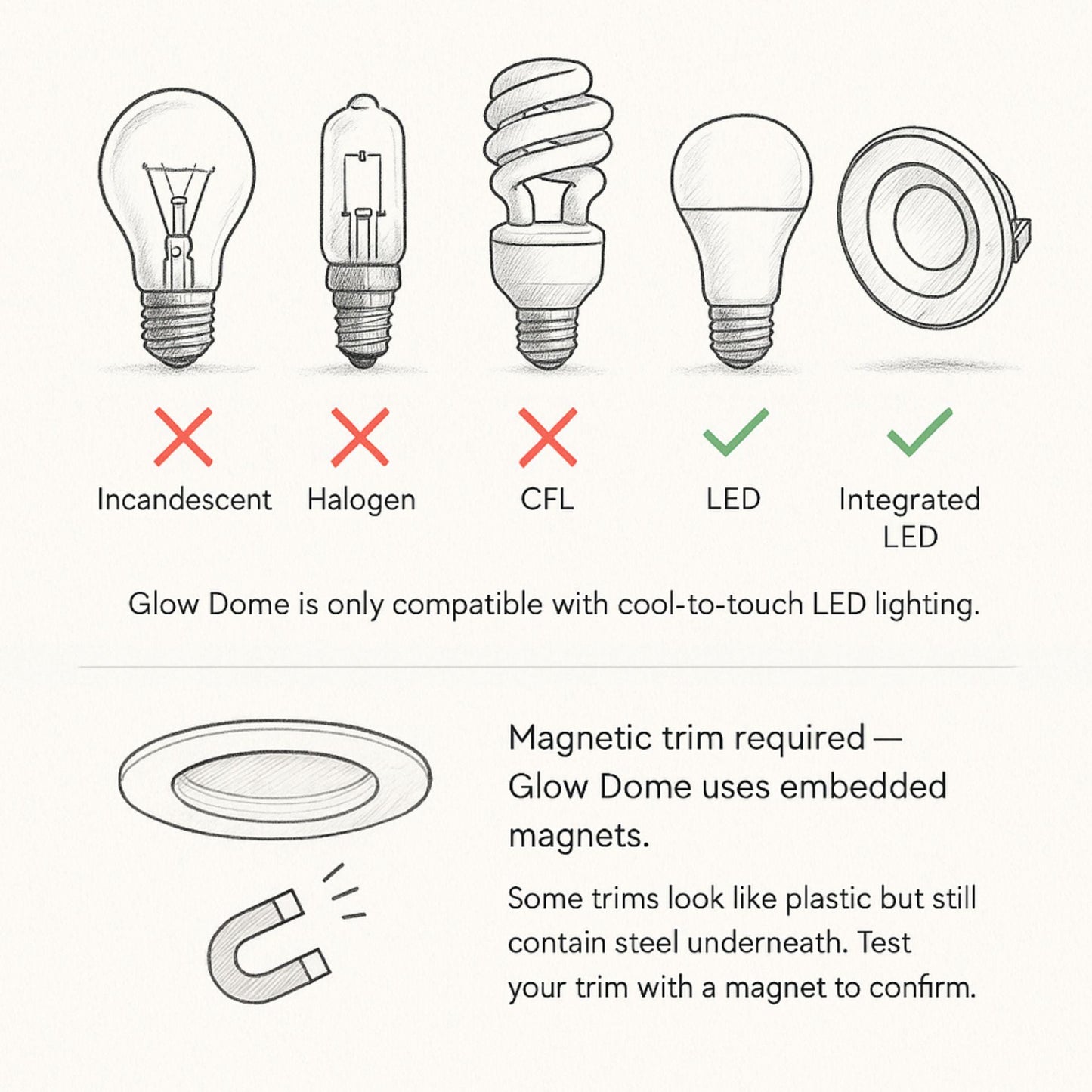 Incandescent Halogen CFL LED Integrated LED

Glow Dome is only compatible with cool-to-touch LED lighting.

Magnetic trim required — Glow Dome uses embedded magnets.

Some trims look like plastic but still contain steel underneath. Test your trim with a magnet to confirm.