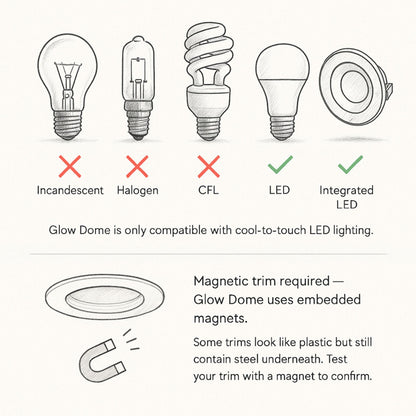 Incandescent

Halogen

CFL

LED

Integrated LED

Glow Dome is only compatible with cool-to-touch LED lighting.

Magnetic trim required — Glow Dome uses embedded magnets.

Some trims look like plastic but still contain steel underneath. Test your trim with a magnet to confirm.